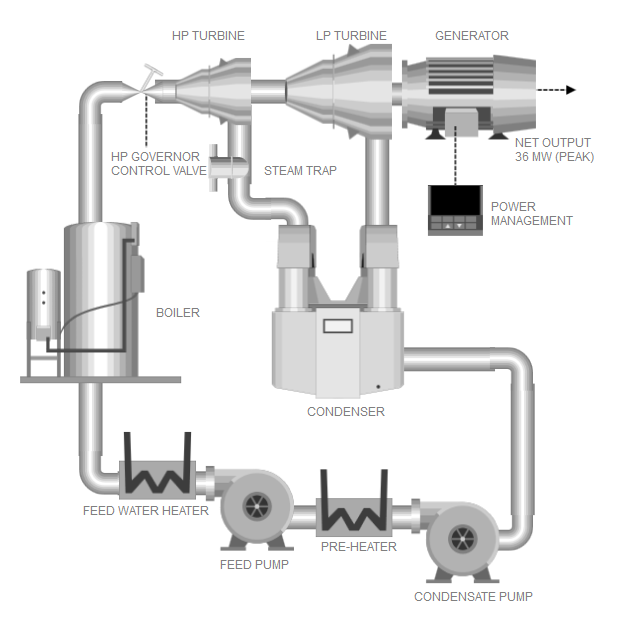 HP TURBINE
LP TURBINE
GENERATOR
HP GOVERNOR CONTROL VALVE
STEAM TRAP
NET OUTPUT 36 MW (PEAK)
POWER MANAGEMENT
BOILER
CONDENSER
FEED WATER HEATER
FEED PUMP
PRE-HEATER
CONDENSATE PUMP