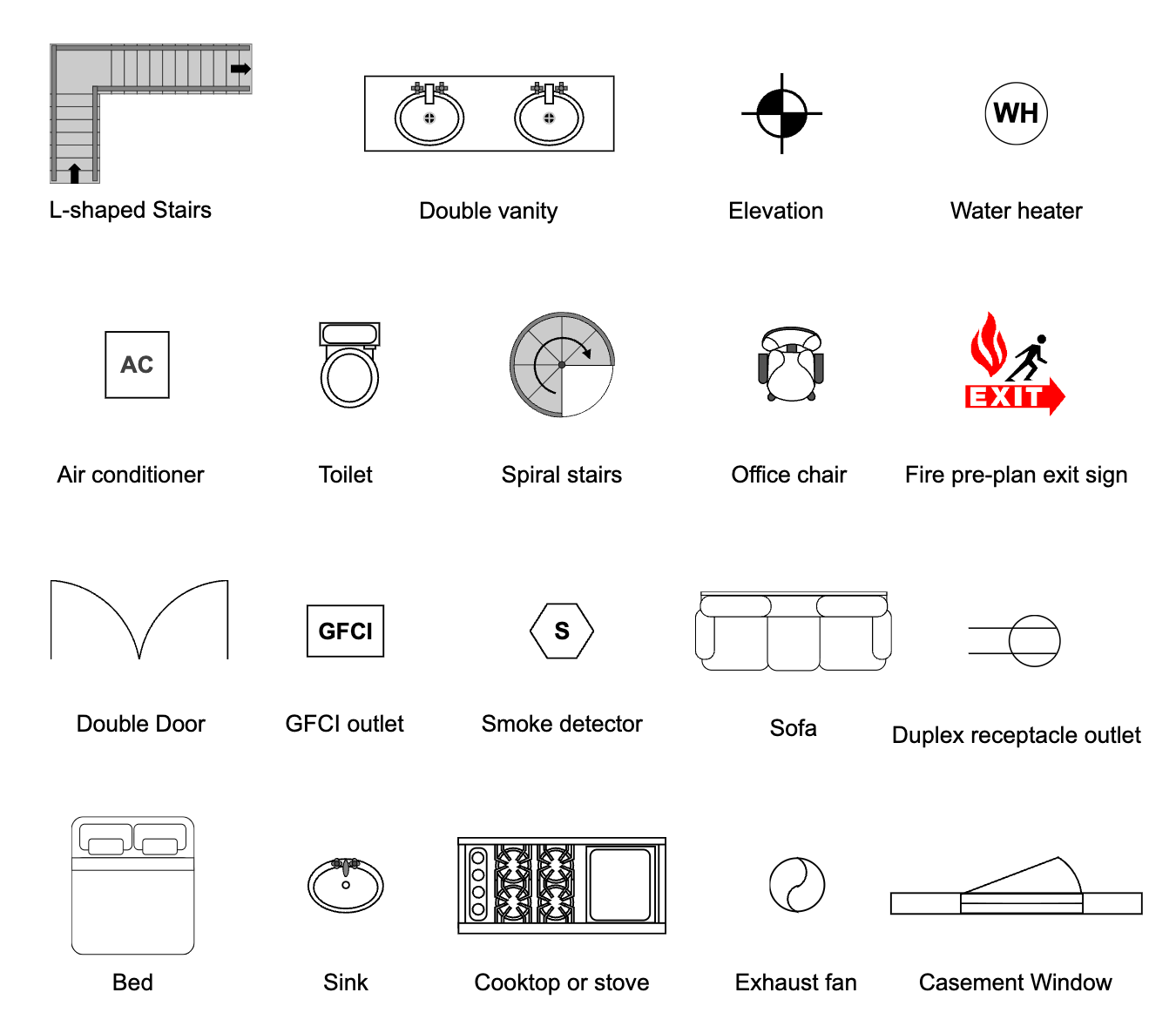 L-shaped Stairs

Double vanity

Elevation

WH

Water heater

AC

Air conditioner

Toilet

Spiral stairs

Office chair

EXIT

Fire pre-plan exit sign

Double Door

GFCI

GFCI outlet

S

Smoke detector

Sofa

Duplex receptacle outlet

Bed

Sink

Cooktop or stove

Exhaust fan

Casement Window