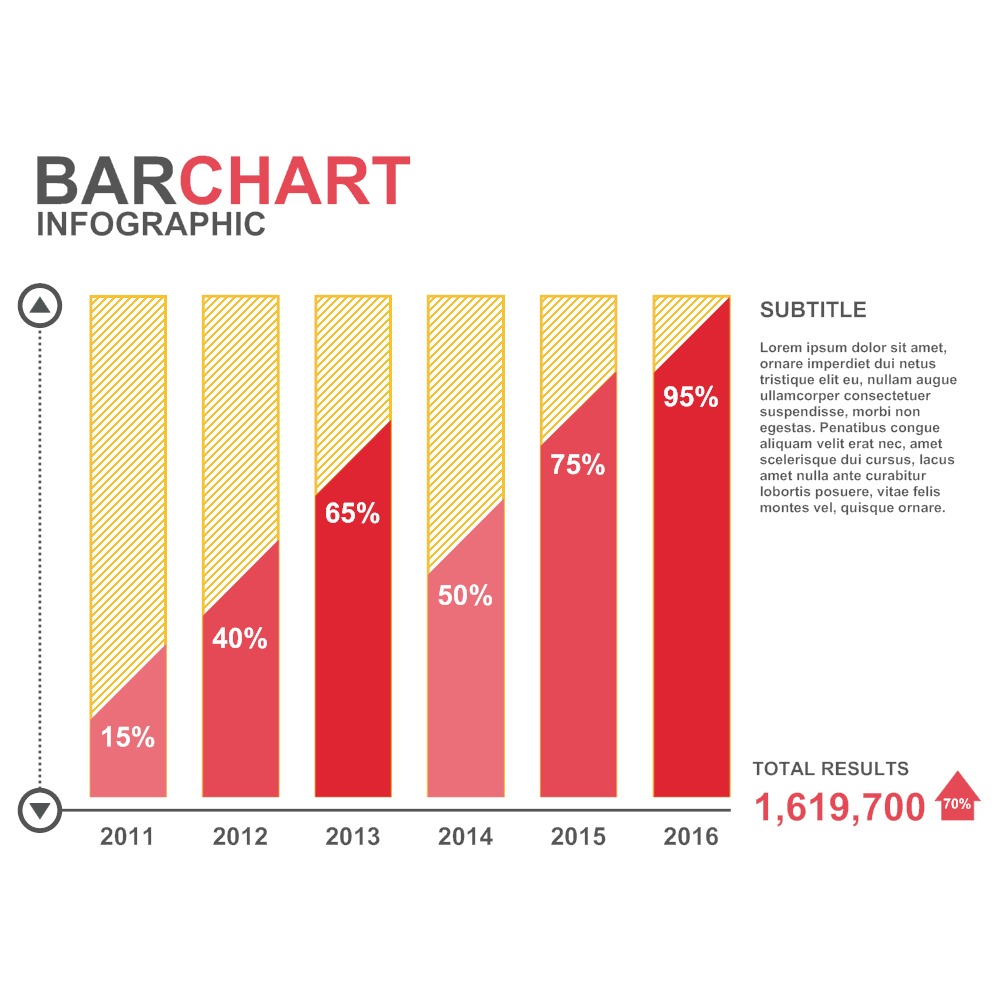 BARCHART
INFOGRAPHIC

15%
40%
65%
50%
75%
95%

2011 2012 2013 2014 2015 2016

SUBTITLE

Lorem ipsum dolor sit amet, ornare imperdiet dui netus tristique elit eu, nullam augue ullamcorper consectetuer suspendisse, morbi non egestas. Penatibus congue aliquam velit erat nec, amet scelerisque dui cursus, lacus amet nulla ante curabitur lobortis posuere, vitae felis montes vel, quisque ornare.

TOTAL RESULTS
1,619,700
70%