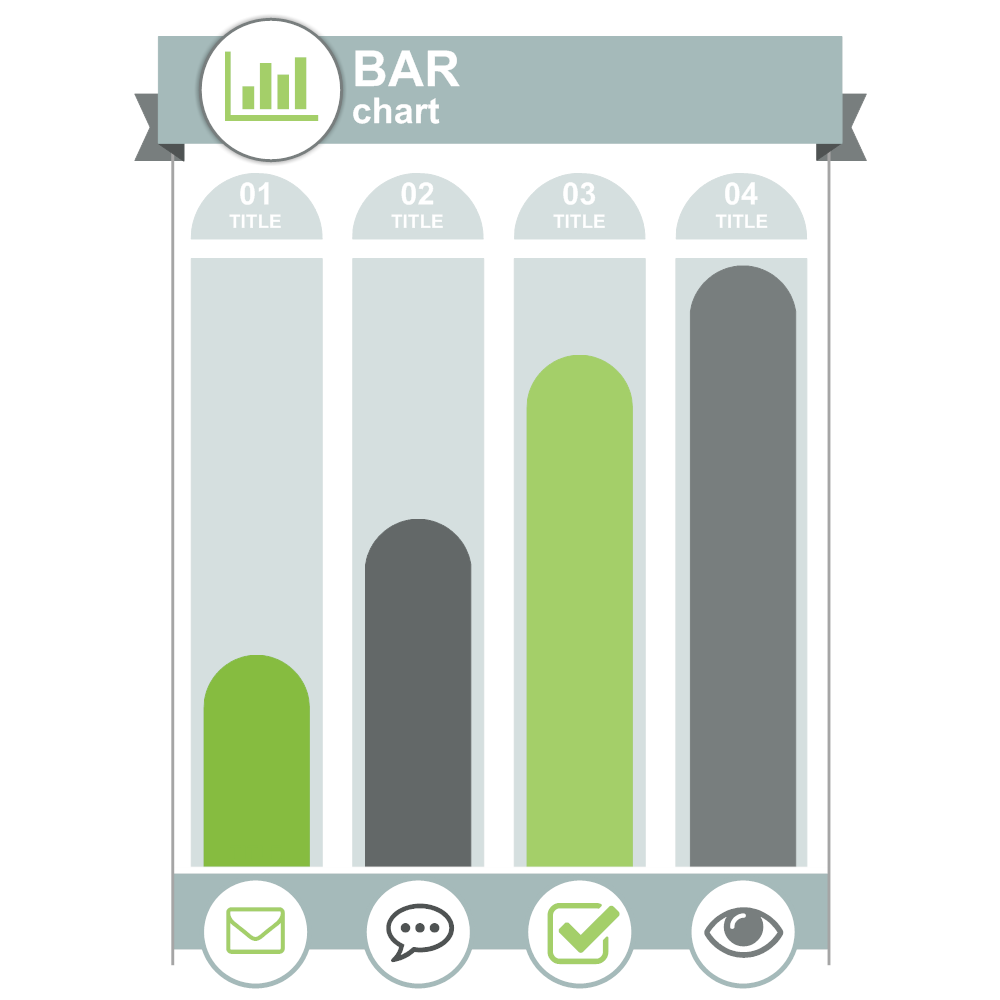 BAR
chart

01
TITLE

02
TITLE

03
TITLE

04
TITLE