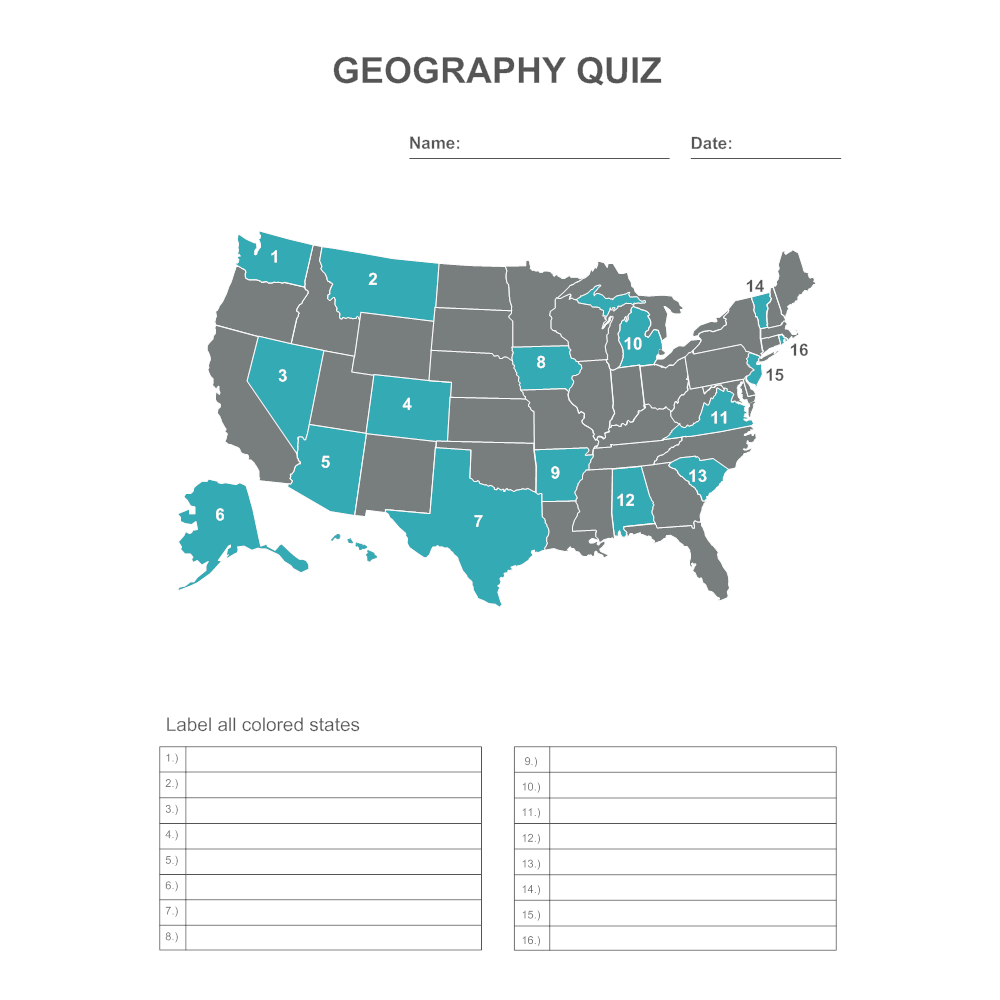 GEOGRAPHY QUIZ

Name:

Date:

1
2
3
4
5
6
7
8
9
10
11
12
13
14
15
16

Label all colored states

| 1.) | |
|---|---|
| 2.) | |
| 3.) | |
| 4.) | |
| 5.) | |
| 6.) | |
| 7.) | |
| 8.) | |

| 9.) | |
|---|---|
| 10.) | |
| 11.) | |
| 12.) | |
| 13.) | |
| 14.) | |
| 15.) | |
| 16.) | |