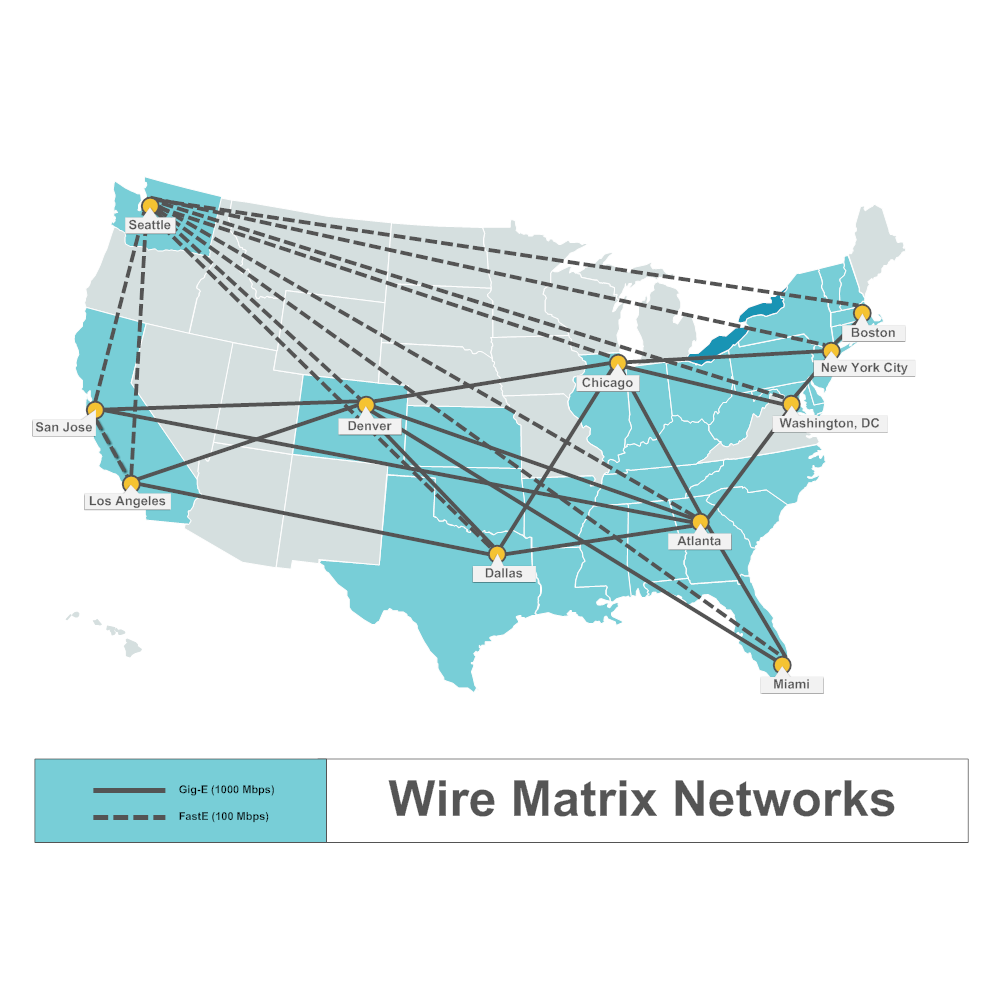 Seattle
Boston
New York City
Chicago
Washington, DC
San Jose
Denver
Los Angeles
Atlanta
Dallas
Miami

Gig-E (1000 Mbps)
FastE (100 Mbps)

Wire Matrix Networks