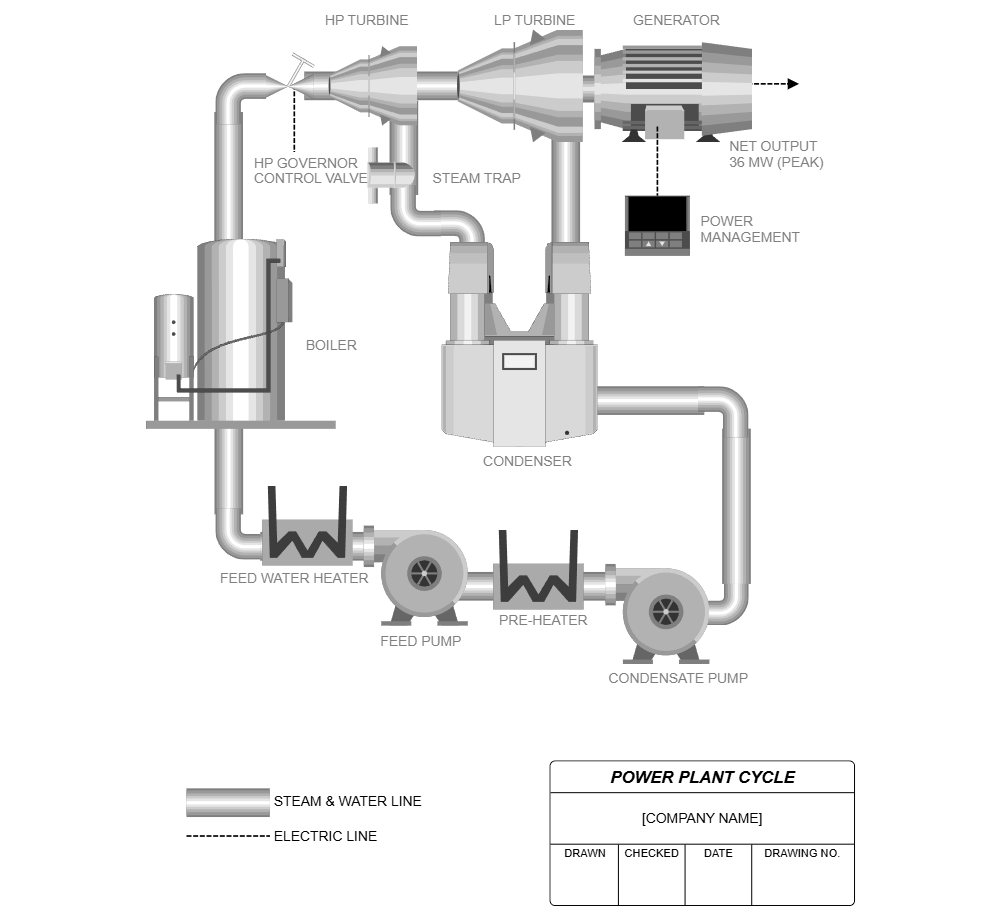 HP TURBINE
LP TURBINE
GENERATOR

HP GOVERNOR CONTROL VALVE
STEAM TRAP

NET OUTPUT 36 MW (PEAK)

POWER MANAGEMENT

BOILER

CONDENSER

FEED WATER HEATER
FEED PUMP
PRE-HEATER
CONDENSATE PUMP

STEAM & WATER LINE
ELECTRIC LINE

POWER PLANT CYCLE

[COMPANY NAME]

| DRAWN | CHECKED | DATE | DRAWING NO. |
|---|---|---|---|
| | | | |